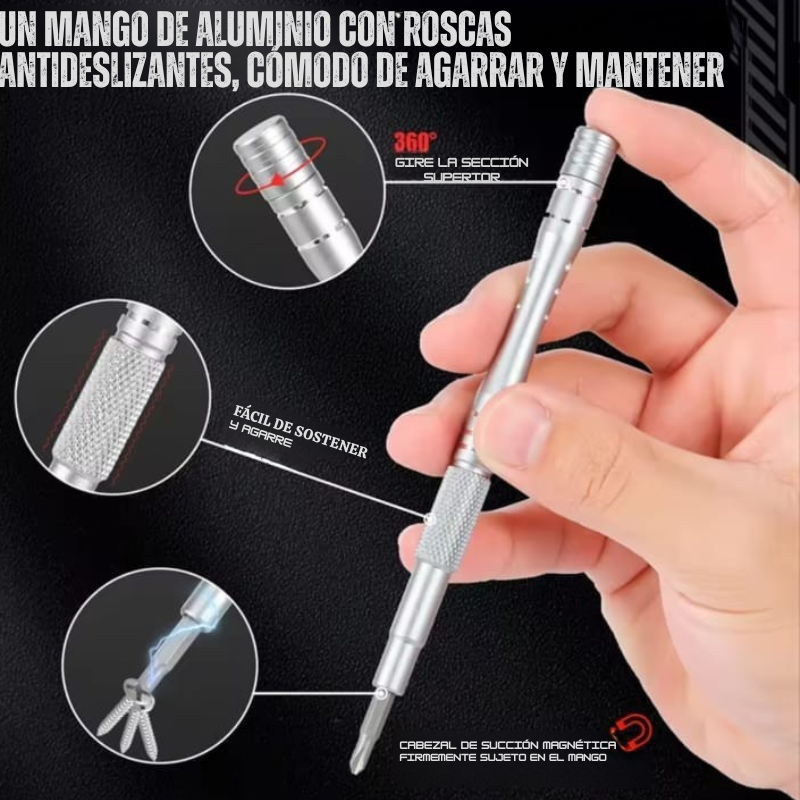 UN MANGO DE ALUMINIO CON ROSCAS ANTIDESLIZANTES, CÓMODO DE AGARRAR Y MANTENER

360°
GIRE LA SECCIÓN SUPERIOR

FÁCIL DE SOSTENER
Y AGARRE

CABEZAL DE SUCCIÓN MAGNÉTICA FIRMEMENTE SUJETO EN EL MANGO