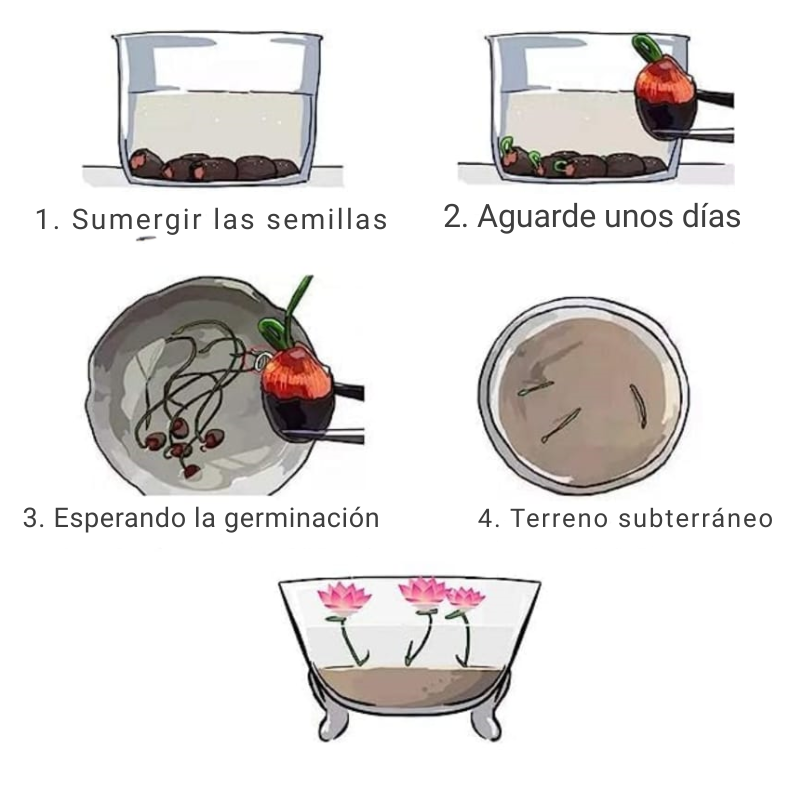 1. Sumergir las semillas

2. Aguarde unos días

3. Esperando la germinación

4. Terreno subterráneo